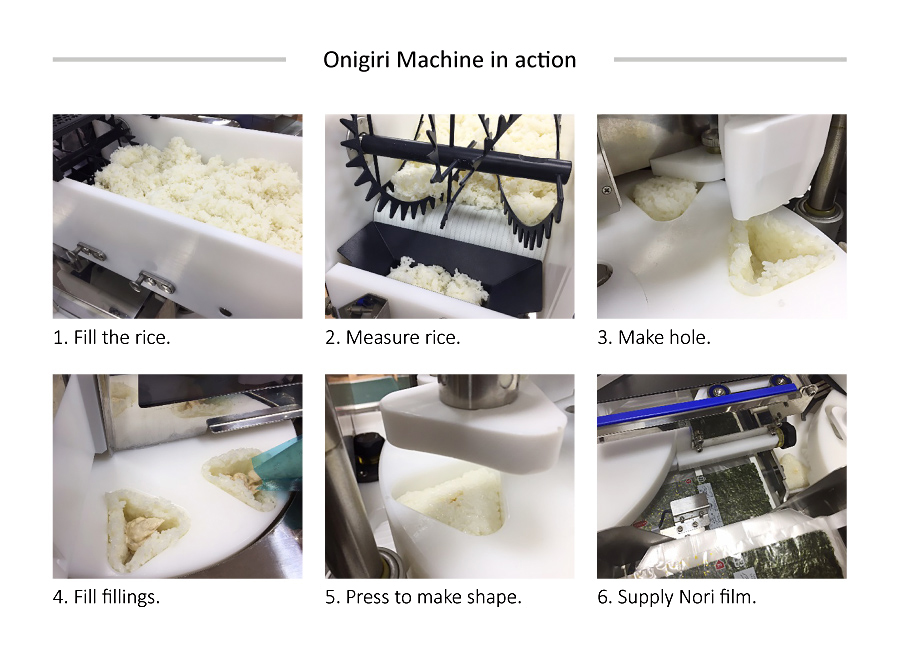 Onigiri Machine in action

1. Fill the rice.

2. Measure rice.

3. Make hole.

4. Fill fillings.

5. Press to make shape.

6. Supply Nori film.